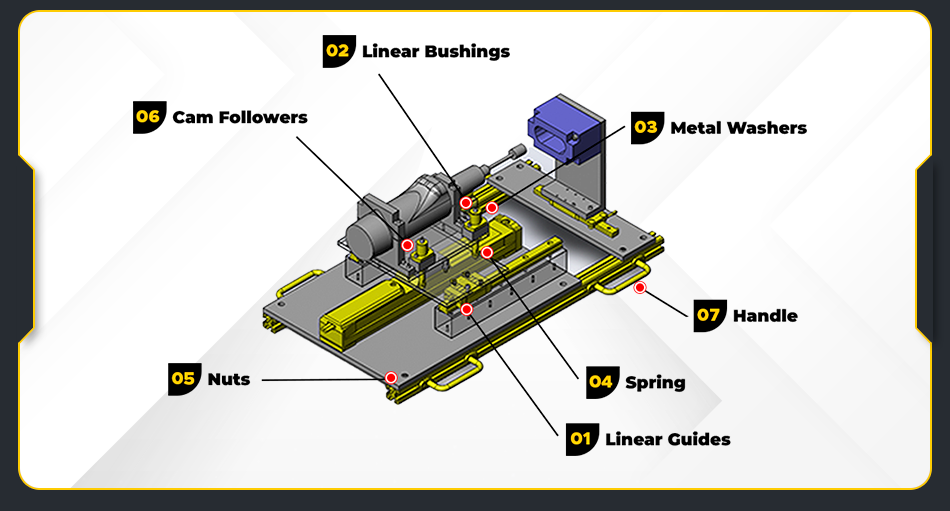 02 Linear Bushings

06 Cam Followers

03 Metal Washers

07 Handle

05 Nuts

04 Spring

01 Linear Guides