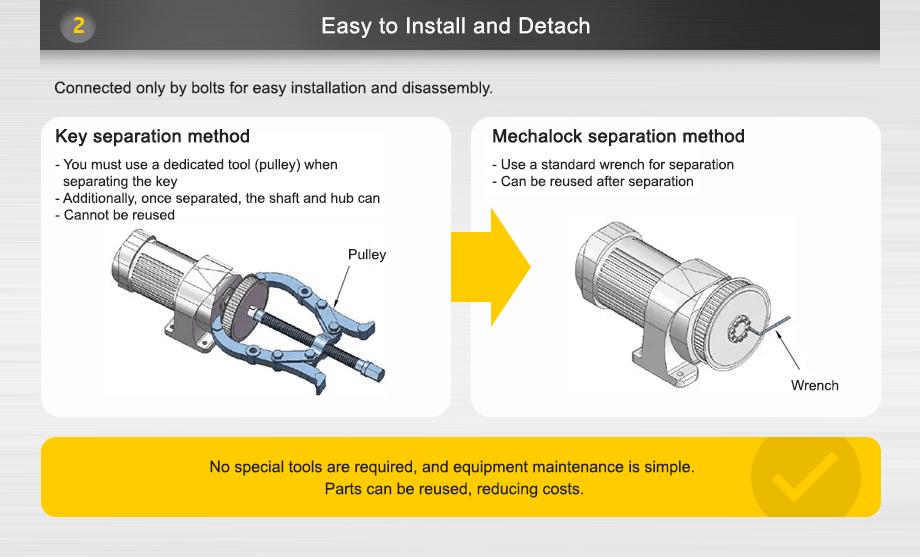 2

Easy to Install and Detach

Connected only by bolts for easy installation and disassembly.

Key separation method

- You must use a dedicated tool (pulley) when separating the key
- Additionally, once separated, the shaft and hub can
- Cannot be reused

Pulley

Mechalock separation method

- Use a standard wrench for separation
- Can be reused after separation

Wrench

No special tools are required, and equipment maintenance is simple.
Parts can be reused, reducing costs.