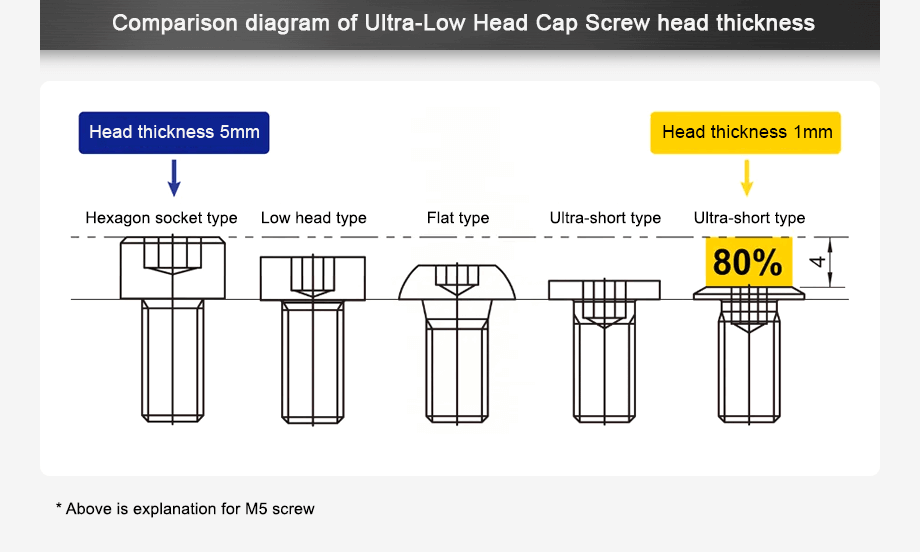 Comparison diagram of Ultra-Low Head Cap Screw head thickness

Head thickness 5mm

Head thickness 1mm

Hexagon socket type

Low head type

Flat type

Ultra-short type

Ultra-short type

80%

4

* Above is explanation for M5 screw