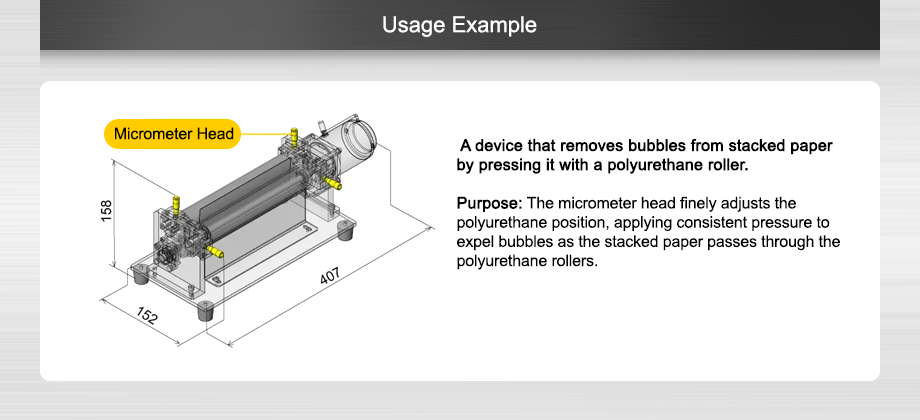 Usage Example

Micrometer Head

158

152

407

A device that removes bubbles from stacked paper by pressing it with a polyurethane roller.

Purpose: The micrometer head finely adjusts the polyurethane position, applying consistent pressure to expel bubbles as the stacked paper passes through the polyurethane rollers.