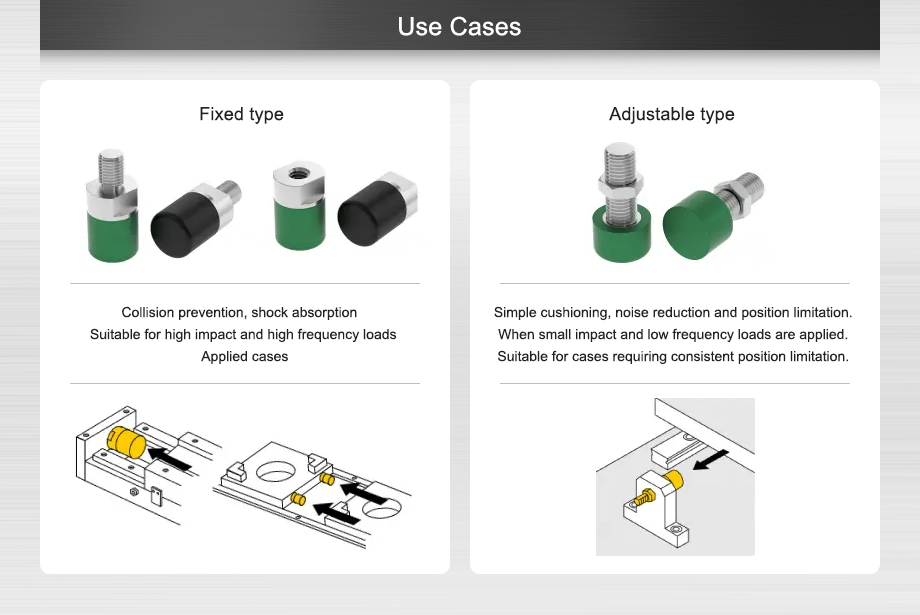 Use Cases

Fixed type

Collision prevention, shock absorption
Suitable for high impact and high frequency loads
Applied cases

Adjustable type

Simple cushioning, noise reduction and position limitation.
When small impact and low frequency loads are applied.
Suitable for cases requiring consistent position limitation.