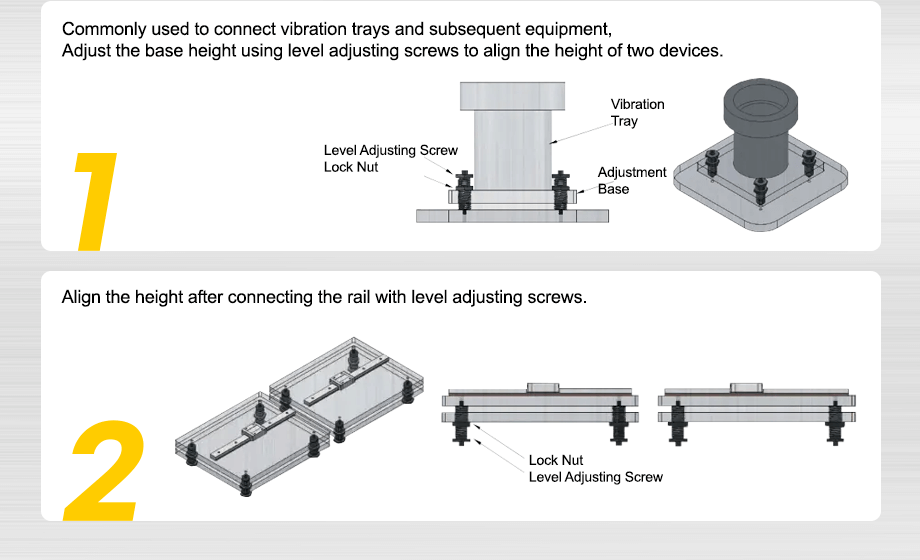 Commonly used to connect vibration trays and subsequent equipment,
Adjust the base height using level adjusting screws to align the height of two devices.

1

Level Adjusting Screw
Lock Nut

Vibration Tray

Adjustment Base

Align the height after connecting the rail with level adjusting screws.

2

Lock Nut
Level Adjusting Screw