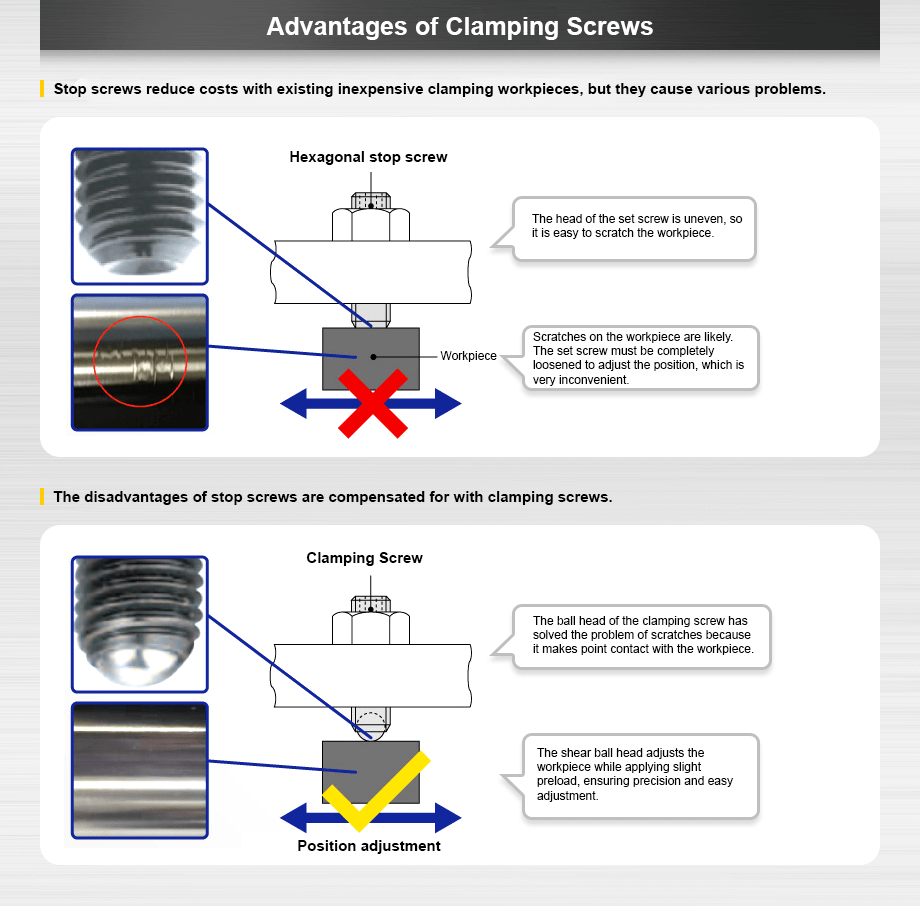 Advantages of Clamping Screws

Stop screws reduce costs with existing inexpensive clamping workpieces, but they cause various problems.

Hexagonal stop screw

The head of the set screw is uneven, so it is easy to scratch the workpiece.

Workpiece

Scratches on the workpiece are likely. The set screw must be completely loosened to adjust the position, which is very inconvenient.

The disadvantages of stop screws are compensated for with clamping screws.

Clamping Screw

The ball head of the clamping screw has solved the problem of scratches because it makes point contact with the workpiece.

The shear ball head adjusts the workpiece while applying slight preload, ensuring precision and easy adjustment.

Position adjustment