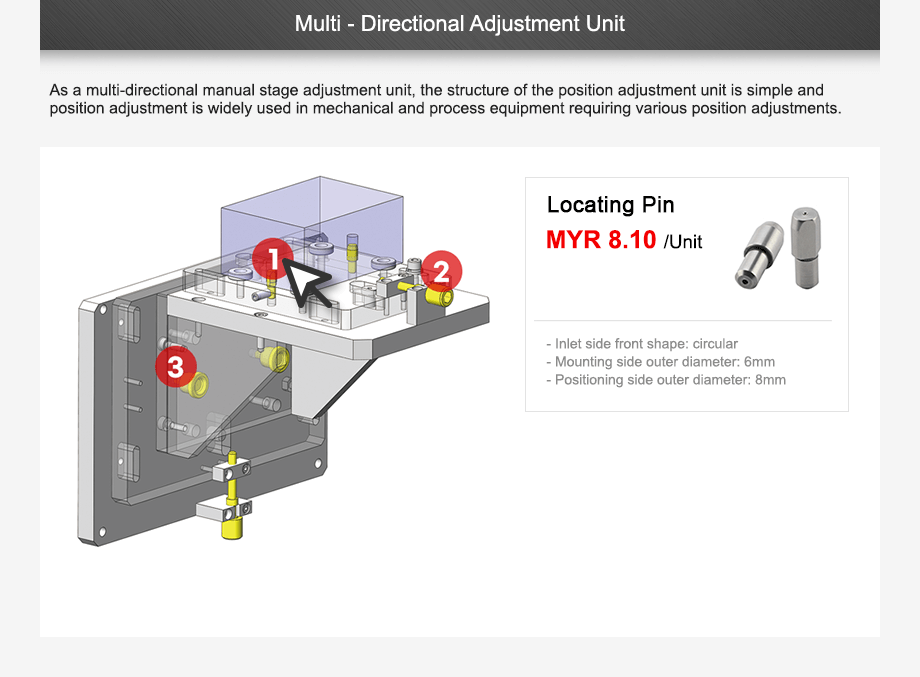 Multi - Directional Adjustment Unit

As a multi-directional manual stage adjustment unit, the structure of the position adjustment unit is simple and position adjustment is widely used in mechanical and process equipment requiring various position adjustments.

1

2

3

Locating Pin

MYR 8.10 /Unit

- Inlet side front shape: circular
- Mounting side outer diameter: 6mm
- Positioning side outer diameter: 8mm