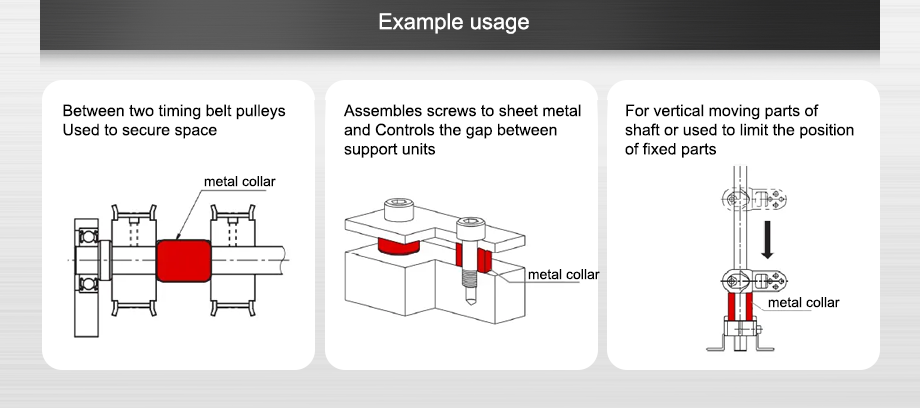 Example usage

Between two timing belt pulleys
Used to secure space

metal collar

Assembles screws to sheet metal and Controls the gap between support units

metal collar

For vertical moving parts of shaft or used to limit the position of fixed parts

metal collar