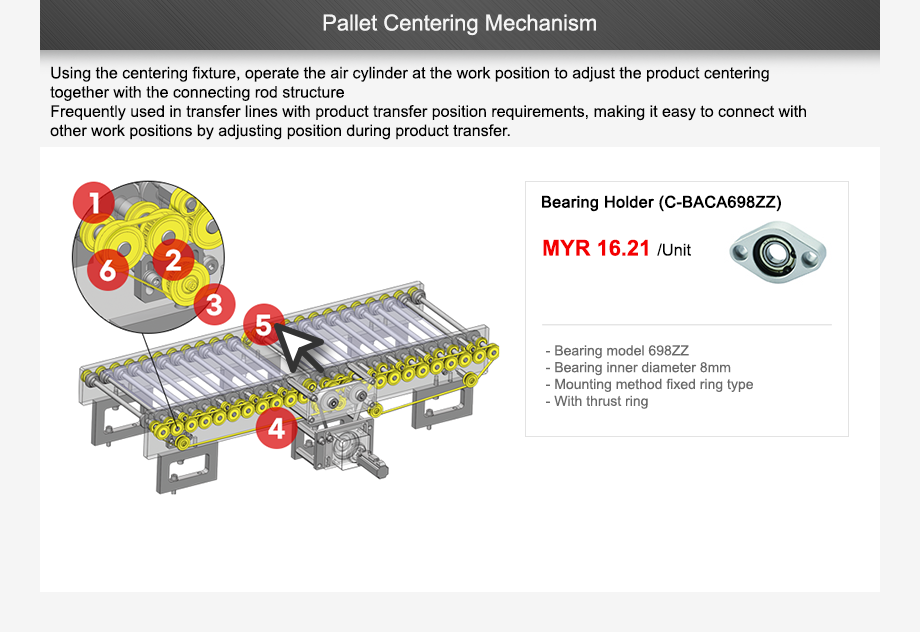 Pallet Centering Mechanism

Using the centering fixture, operate the air cylinder at the work position to adjust the product centering together with the connecting rod structure
Frequently used in transfer lines with product transfer position requirements, making it easy to connect with other work positions by adjusting position during product transfer.

1
6
2
3
5
4

Bearing Holder (C-BACA698ZZ)

MYR 16.21 /Unit

- Bearing model 698ZZ
- Bearing inner diameter 8mm
- Mounting method fixed ring type
- With thrust ring