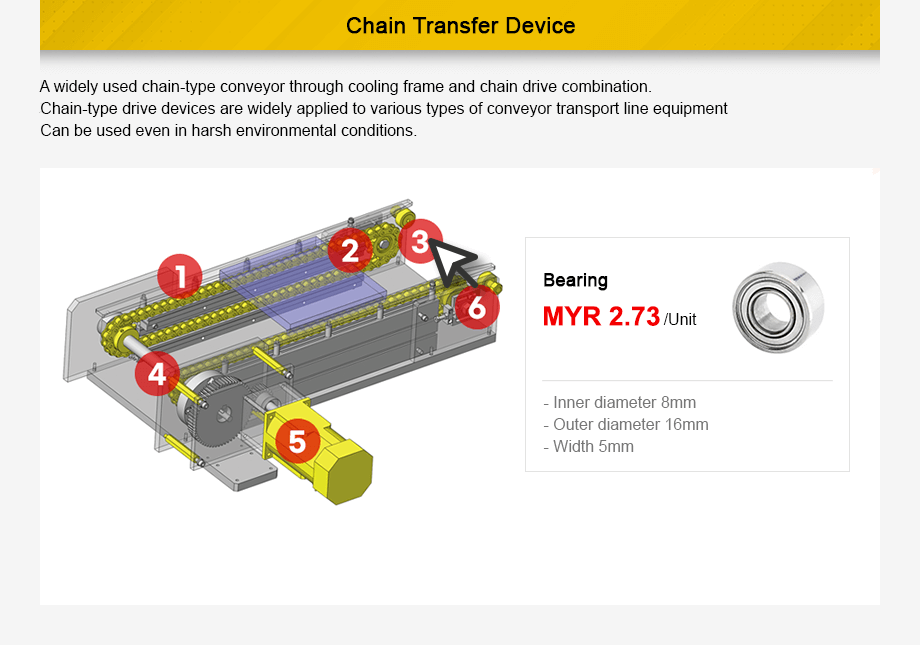 Chain Transfer Device

A widely used chain-type conveyor through cooling frame and chain drive combination.
Chain-type drive devices are widely applied to various types of conveyor transport line equipment
Can be used even in harsh environmental conditions.

1
2
3
6
4
5

Bearing
MYR 2.73 /Unit

- Inner diameter 8mm
- Outer diameter 16mm
- Width 5mm