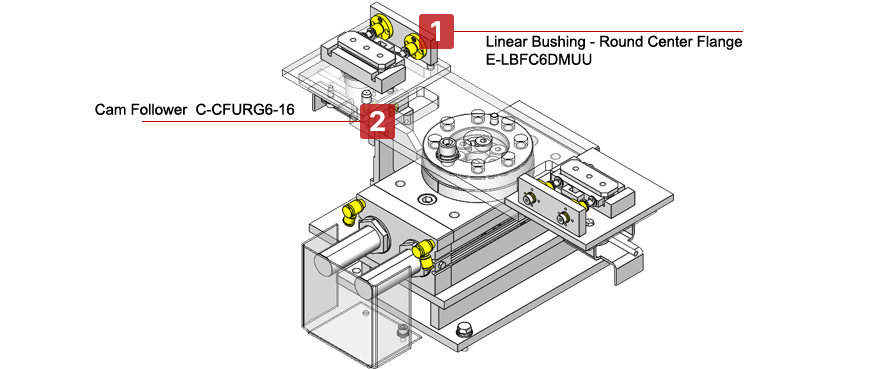 1
Linear Bushing - Round Center Flange
E-LBFC6DMUU

Cam Follower C-CFURG6-16
2