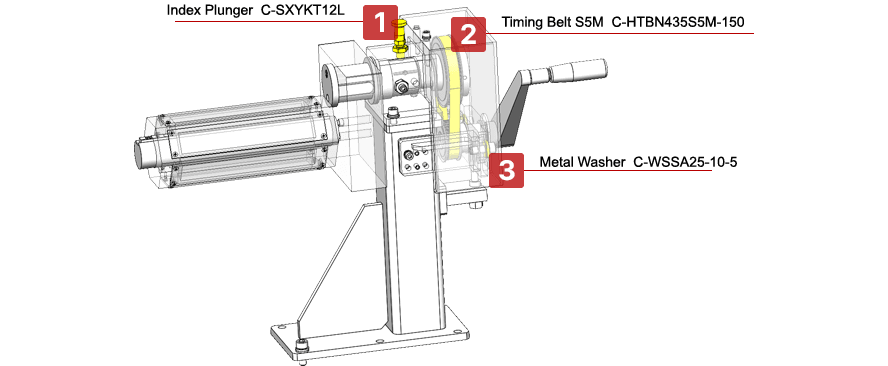 Index Plunger C-SXYKT12L
1
2
Timing Belt S5M C-HTBN435S5M-150
3
Metal Washer C-WSSA25-10-5