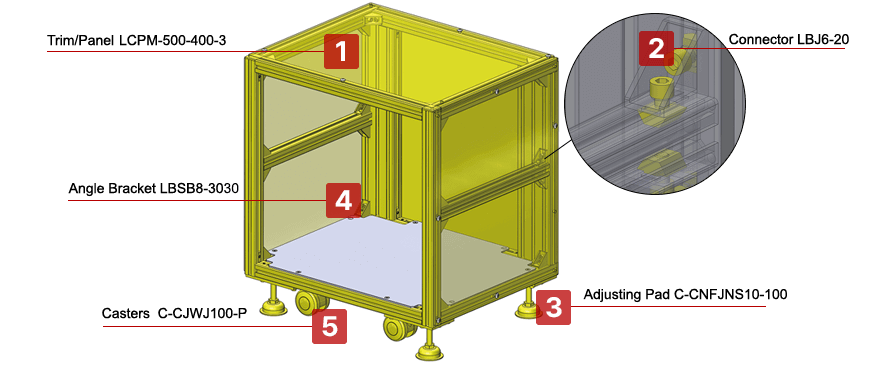 Trim/Panel LCPM-500-400-3
1
2
Connector LBJ6-20
Angle Bracket LBSB8-3030
4
Adjusting Pad C-CNFJNS10-100
3
Casters C-CJWJ100-P
5