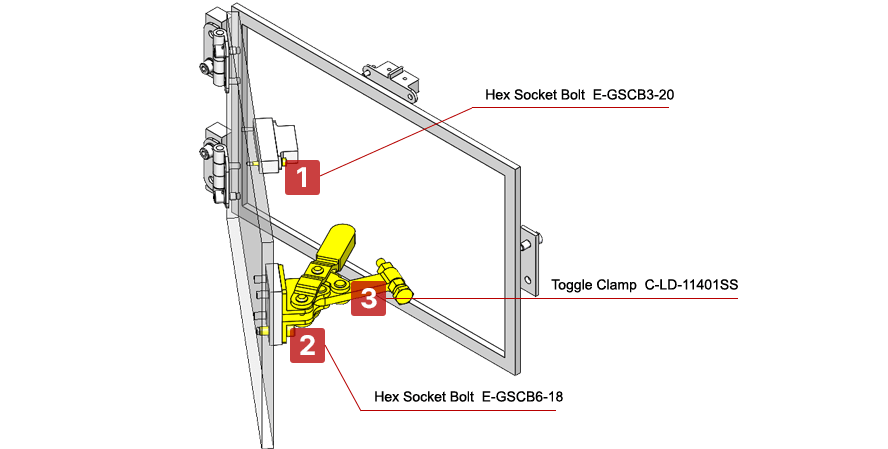 Hex Socket Bolt E-GSCB3-20

1

Toggle Clamp C-LD-11401SS

3

2

Hex Socket Bolt E-GSCB6-18