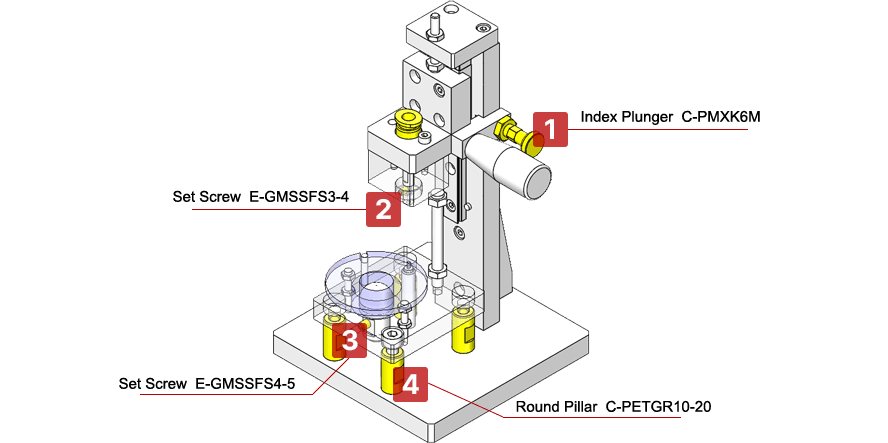 1
Index Plunger C-PMXK6M

Set Screw E-GMSSFS3-4
2

3
Set Screw E-GMSSFS4-5

4
Round Pillar C-PETGR10-20