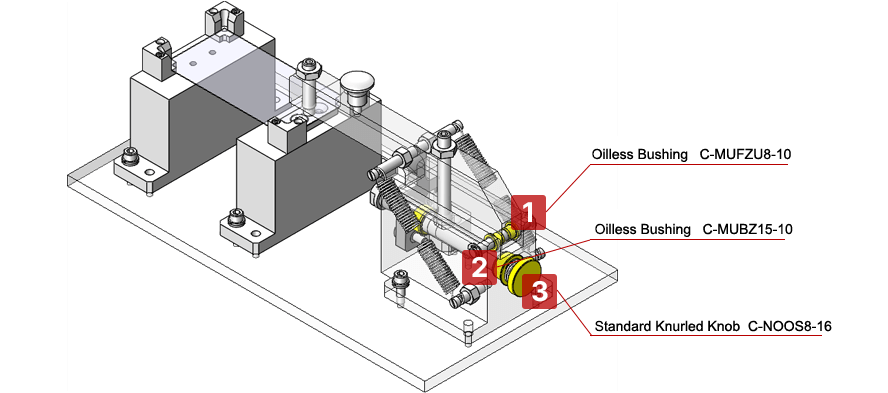 Oilless Bushing C-MUFZU8-10

1

Oilless Bushing C-MUBZ15-10

2

3

Standard Knurled Knob C-NOOS8-16