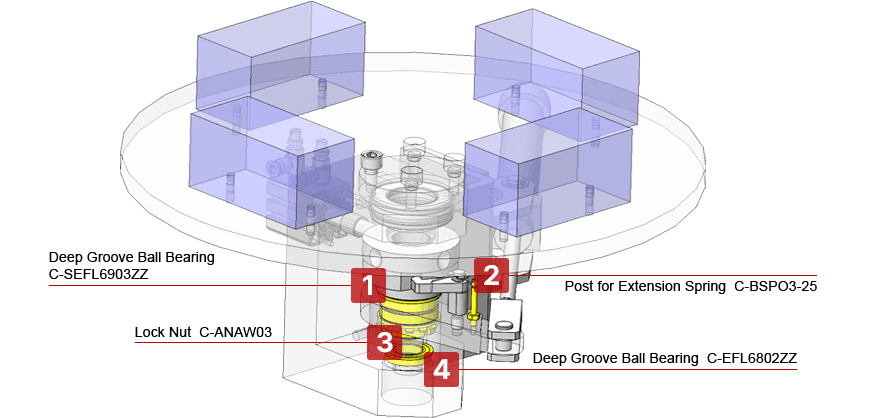 Deep Groove Ball Bearing
C-SEFL6903ZZ

1

2

Post for Extension Spring C-BSPO3-25

Lock Nut C-ANAW03

3

4

Deep Groove Ball Bearing C-EFL6802ZZ