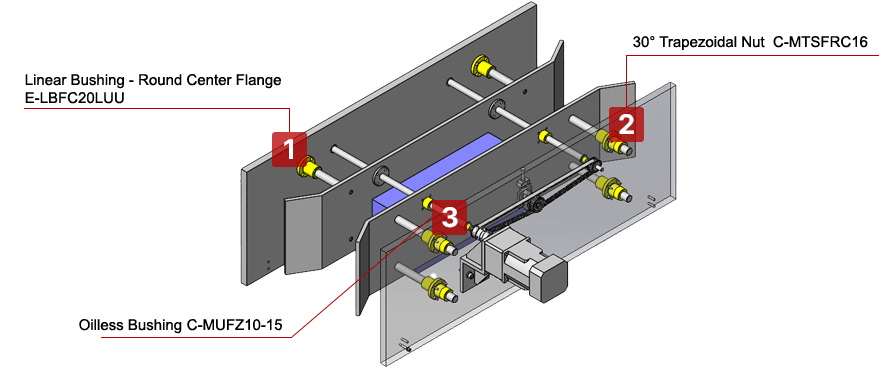 30° Trapezoidal Nut C-MTSFRC16

Linear Bushing - Round Center Flange
E-LBFC20LUU

1

2

3

Oilless Bushing C-MUFZ10-15