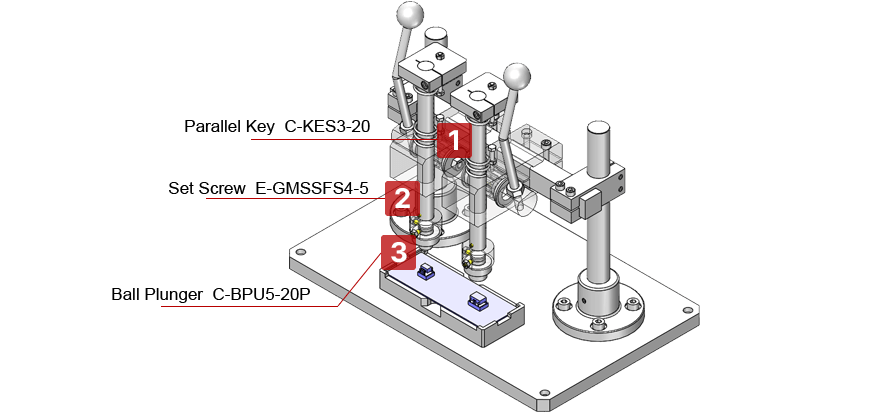 Parallel Key C-KES3-20
1
Set Screw E-GMSSFS4-5
2
3
Ball Plunger C-BPU5-20P